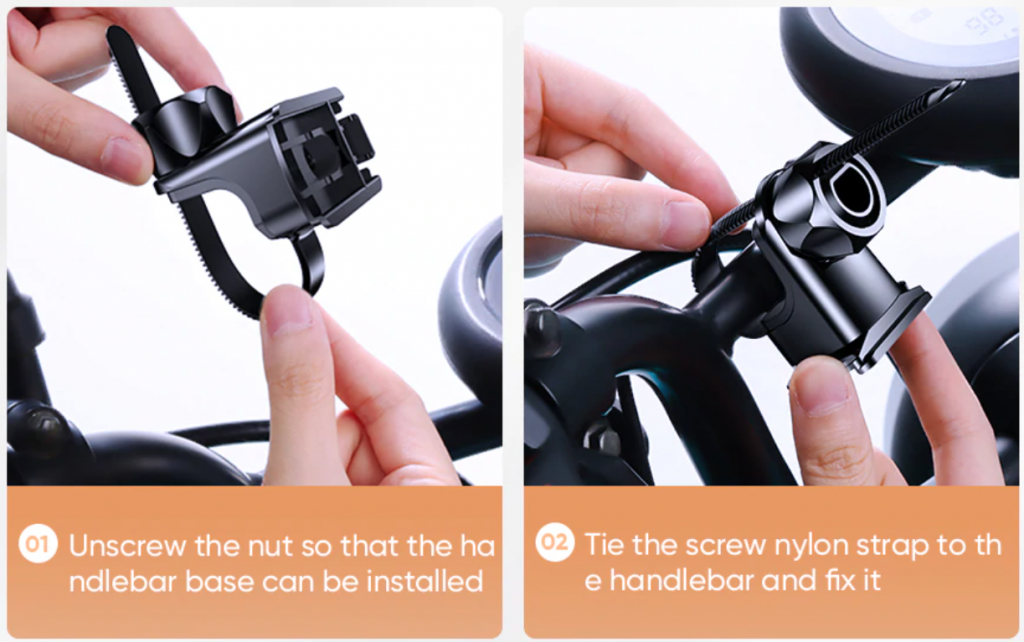 01 Unscrew the nut so that the ha ndlebar base can be installed

02 Tie the screw nylon strap to th e handlebar and fix it